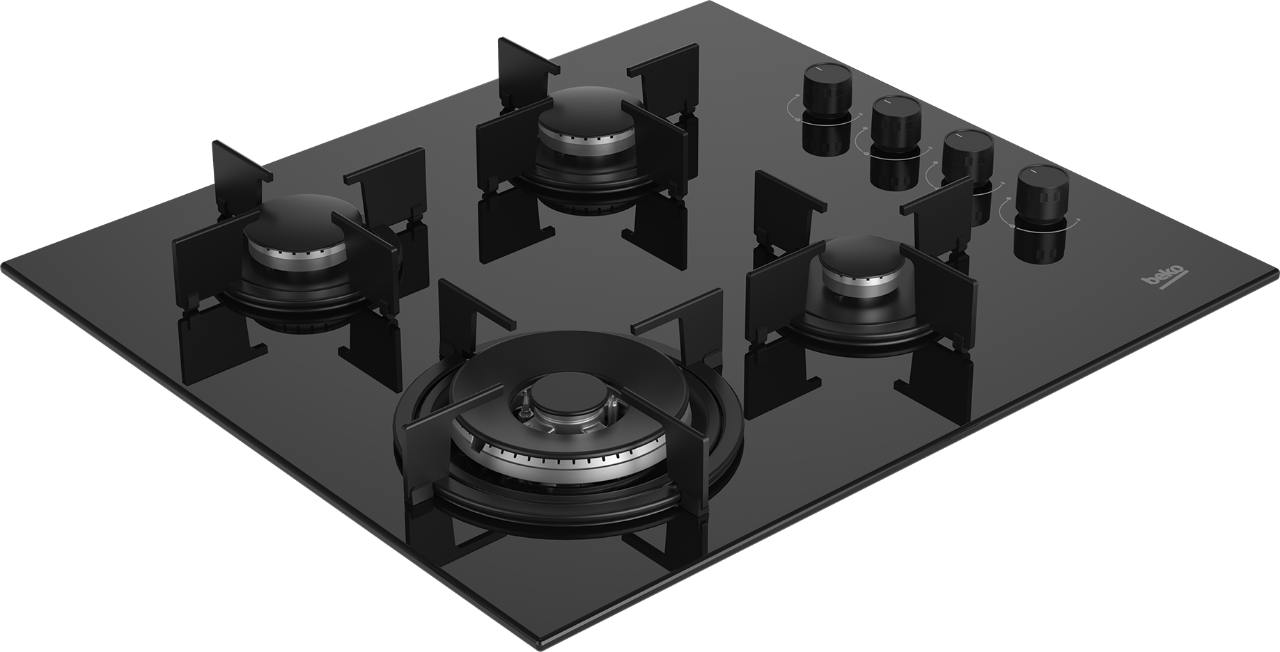 beko